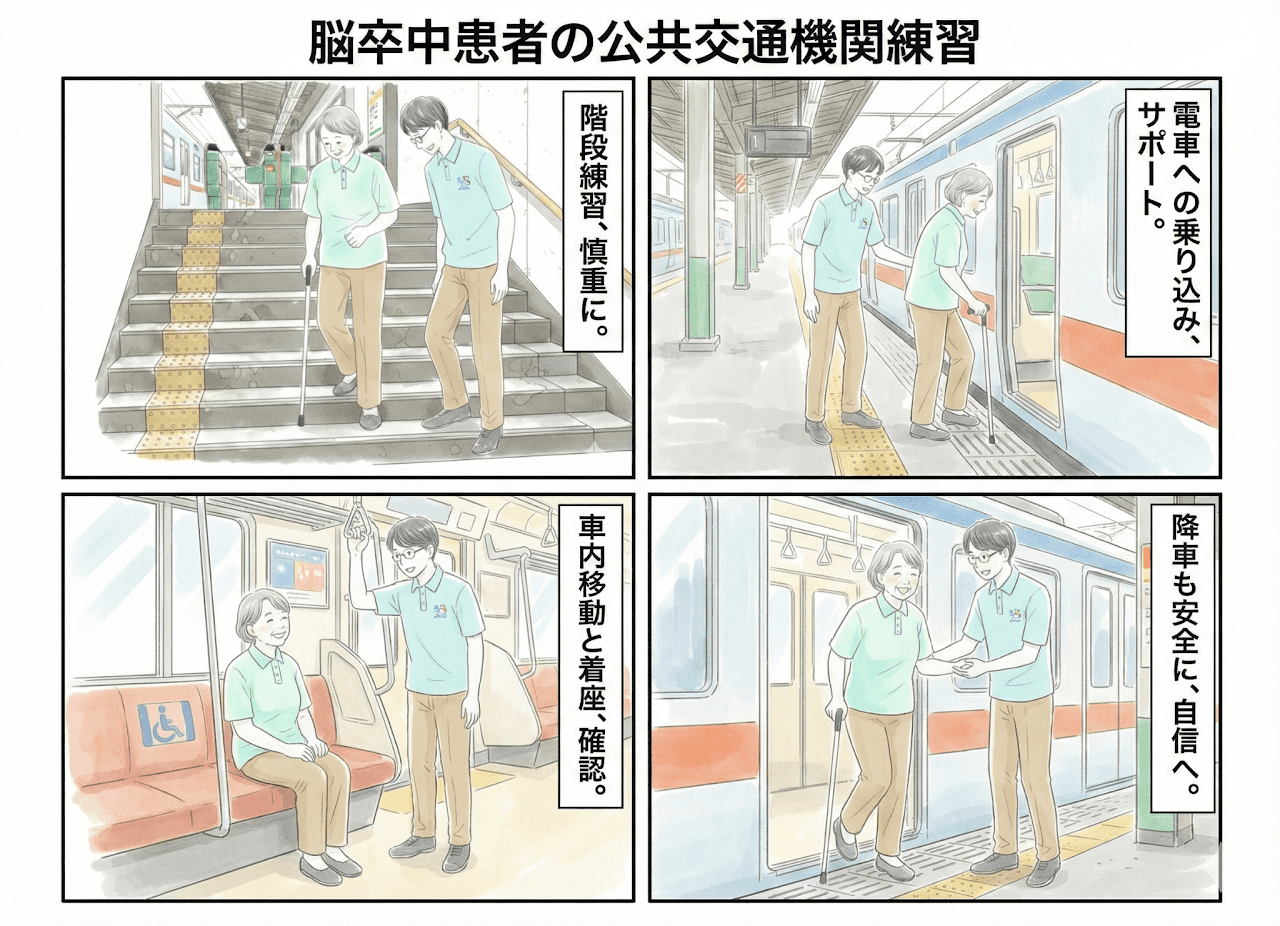 脳卒中患者の公共交通機関練習

階段練習、慎重に。

電車への乗り込み、サポート。

車内移動と着座、確認。

降車も安全に、自信へ。